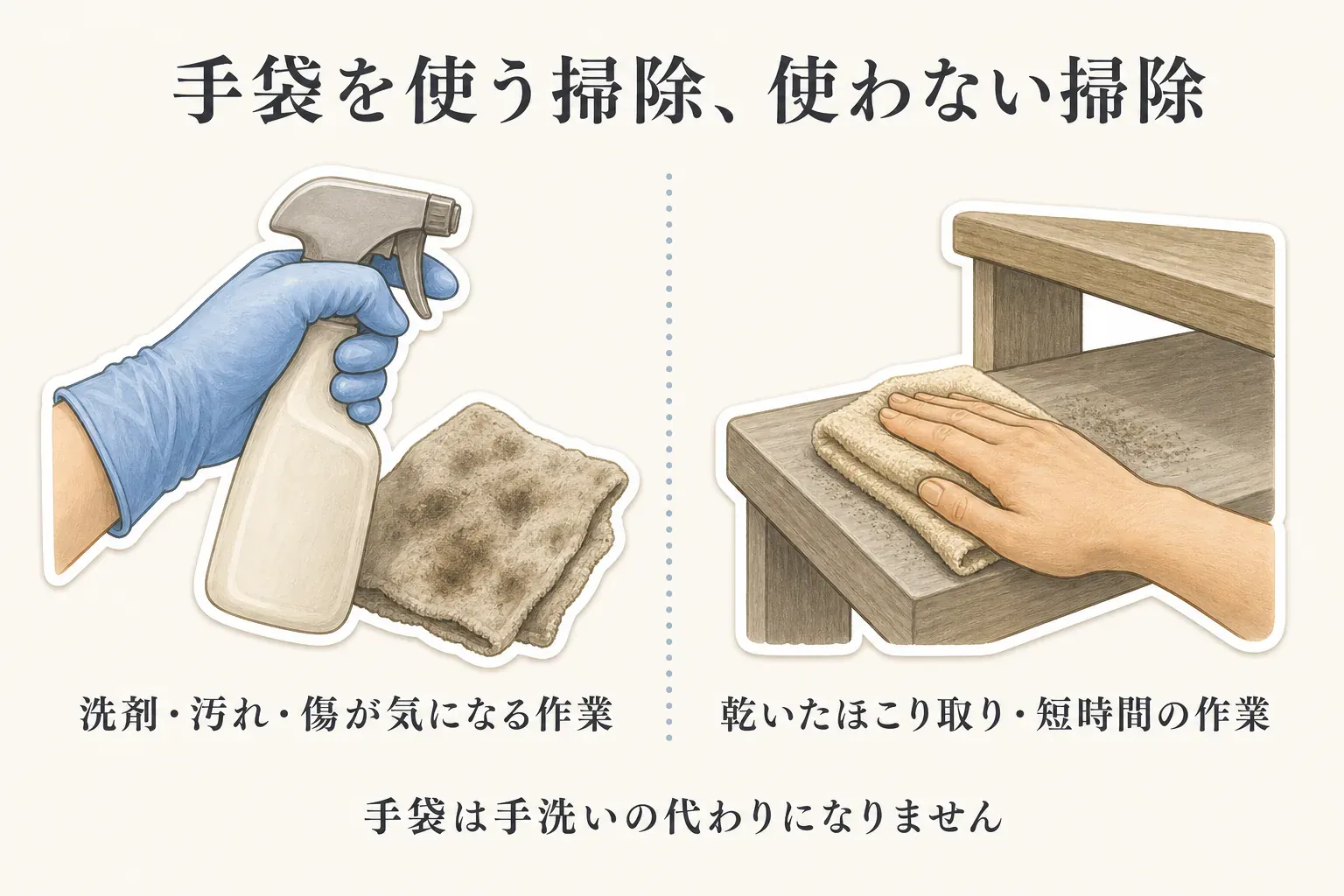 手袋を使う掃除、使わない掃除

洗剤・汚れ・傷が気になる作業

乾いたほこり取り・短時間の作業

手袋は手洗いの代わりになりません