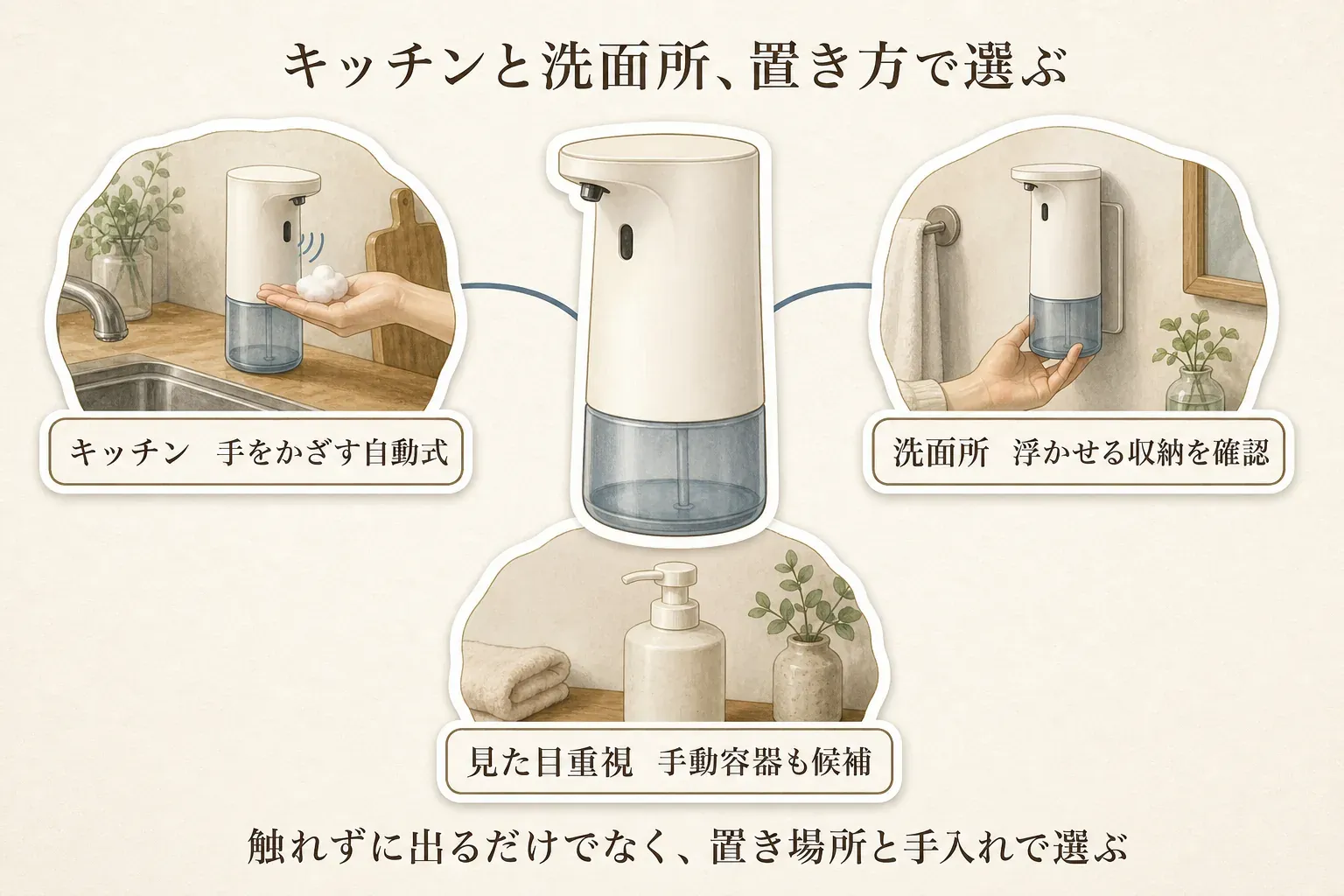 キッチンと洗面所、置き方で選ぶ

キッチン 手をかざす自動式

洗面所 浮かせる収納を確認

見た目重視 手動容器も候補

触れずに出るだけでなく、置き場所と手入れで選ぶ